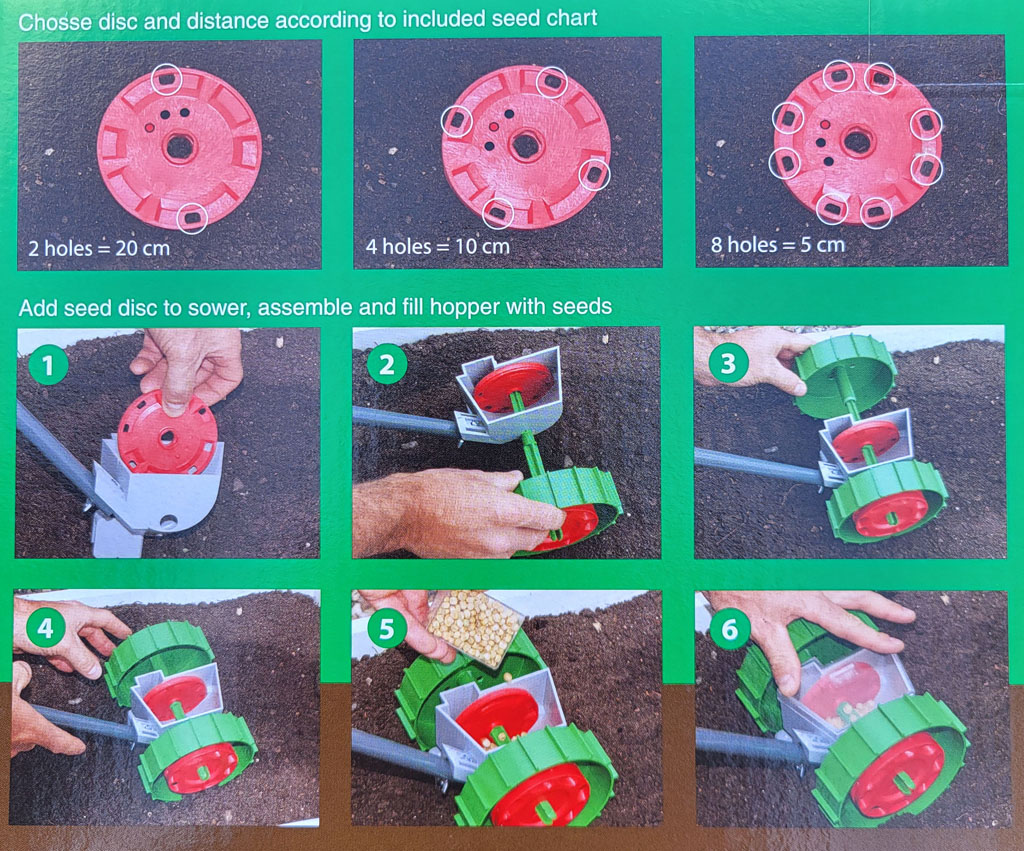 Chosse disc and distance according to included seed chart

2 holes = 20 cm

4 holes = 10 cm

8 holes = 5 cm

Add seed disc to sower, assemble and fill hopper with seeds

1

2

3

4

5

6